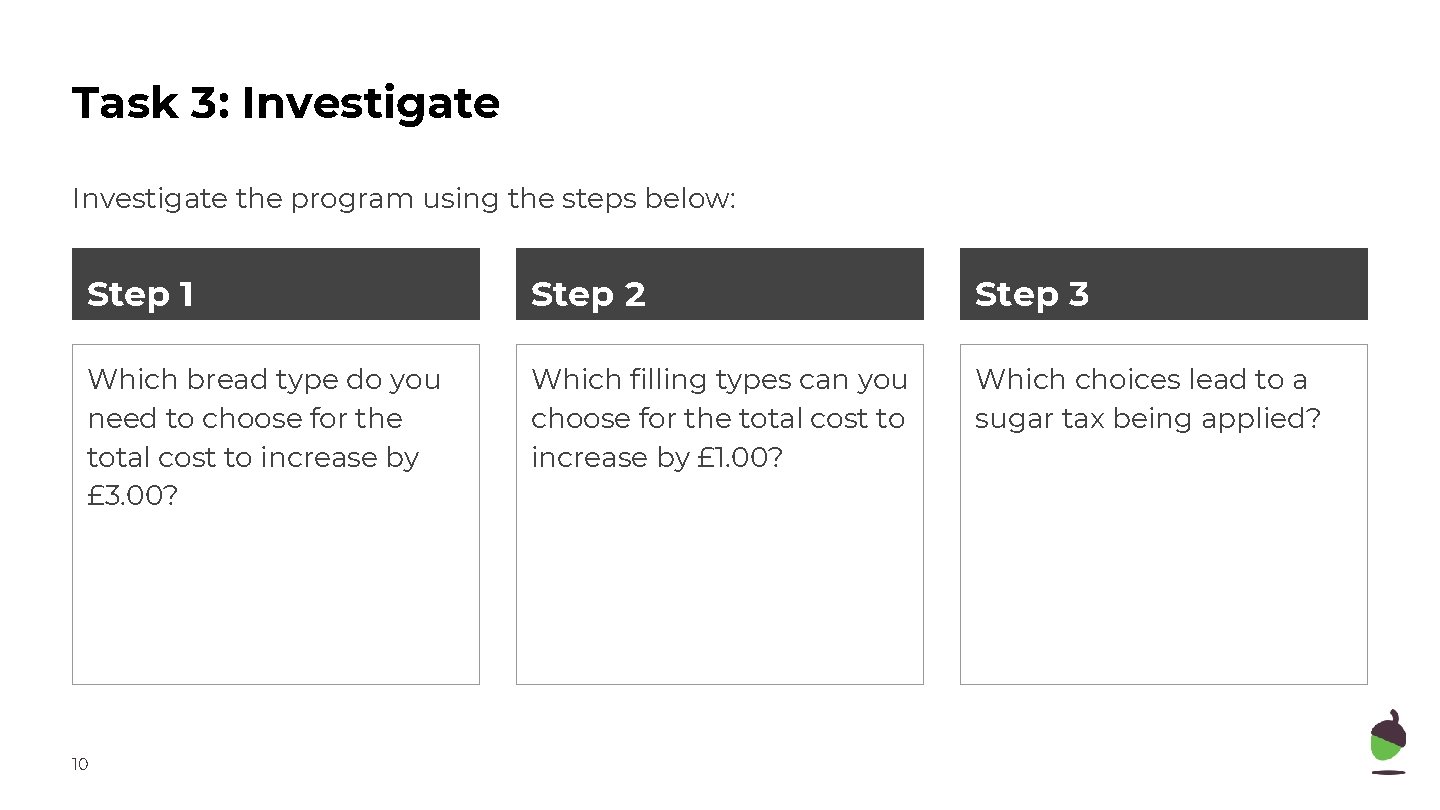 Task 3: Investigate

Investigate the program using the steps below:

Step 1

Which bread type do you need to choose for the total cost to increase by £3.00?

Step 2

Which filling types can you choose for the total cost to increase by £1.00?

Step 3

Which choices lead to a sugar tax being applied?

10