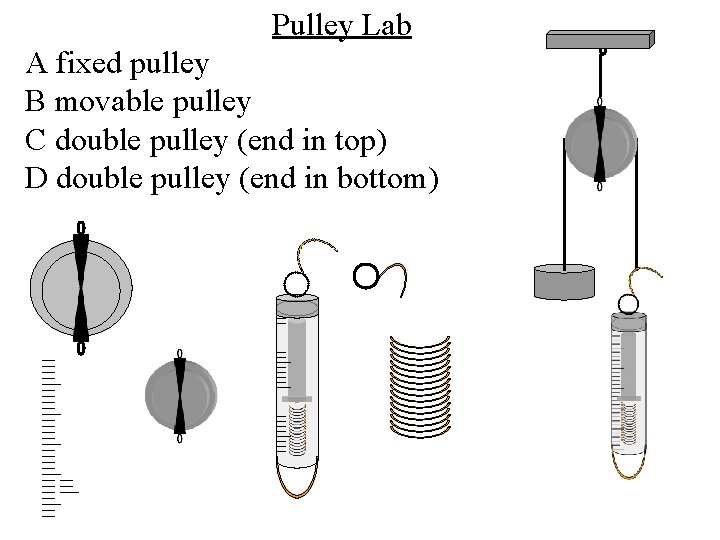 Pulley Lab

A fixed pulley
B movable pulley
C double pulley (end in top)
D double pulley (end in bottom)