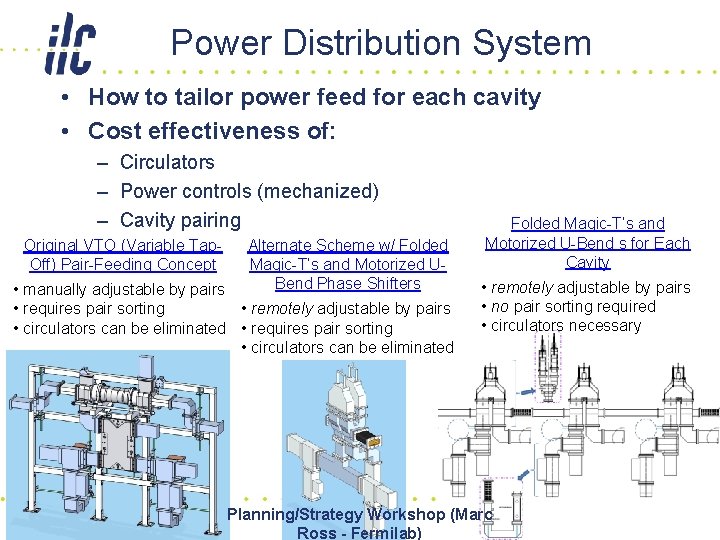 ilc

Power Distribution System

• How to tailor power feed for each cavity
• Cost effectiveness of:
– Circulators
– Power controls (mechanized)
– Cavity pairing

Original VTO (Variable Tap-Off) Pair-Feeding Concept
• manually adjustable by pairs
• requires pair sorting
• circulators can be eliminated

Alternate Scheme w/ Folded Magic-T's and Motorized U-Bend Phase Shifters
• remotely adjustable by pairs
• requires pair sorting
• circulators can be eliminated

Folded Magic-T's and Motorized U-Bend s for Each Cavity
• remotely adjustable by pairs
• no pair sorting required
• circulators necessary

Planning/Strategy Workshop (Marc Ross - Fermilab)