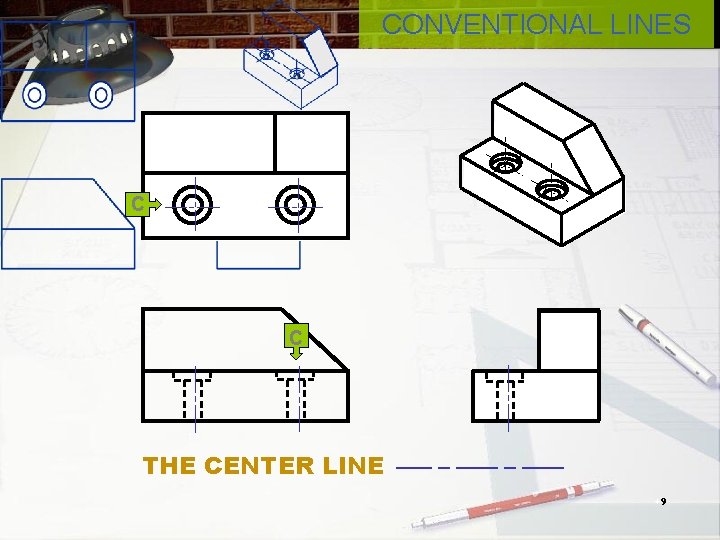 CONVENTIONAL LINES

C

C

THE CENTER LINE

9