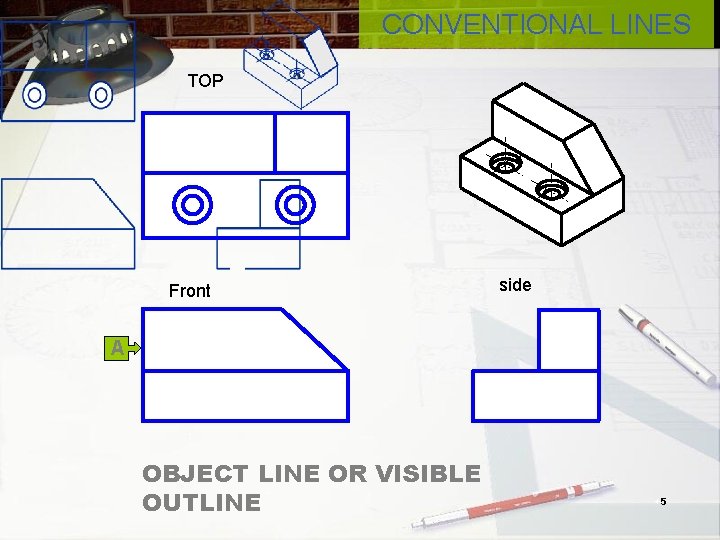 CONVENTIONAL LINES

TOP

Front

side

A

OBJECT LINE OR VISIBLE OUTLINE

5