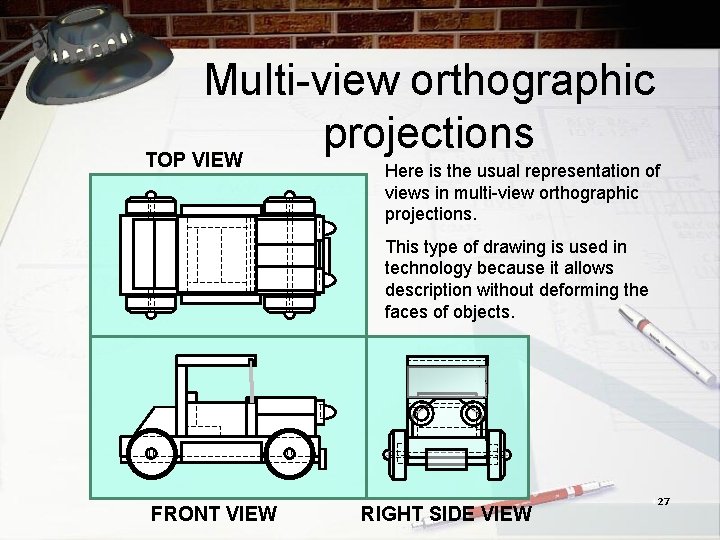 Multi-view orthographic projections

TOP VIEW

Here is the usual representation of views in multi-view orthographic projections.

This type of drawing is used in technology because it allows description without deforming the faces of objects.

FRONT VIEW

RIGHT SIDE VIEW

27