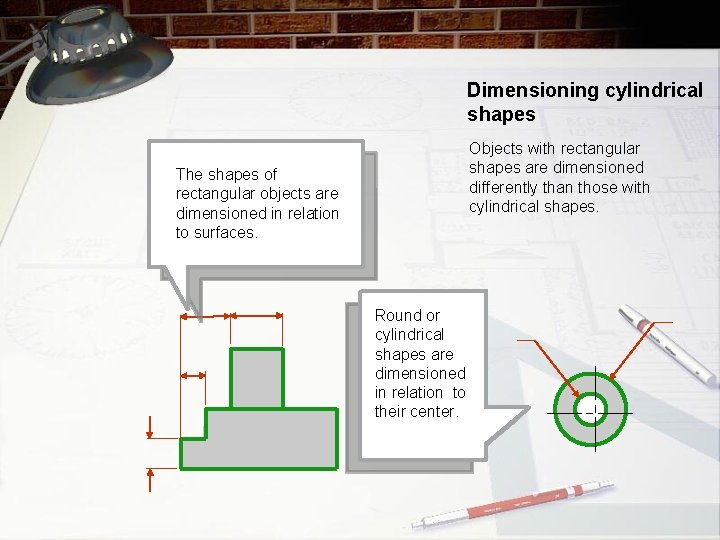 Dimensioning cylindrical shapes

Objects with rectangular shapes are dimensioned differently than those with cylindrical shapes.

The shapes of rectangular objects are dimensioned in relation to surfaces.

Round or cylindrical shapes are dimensioned in relation to their center.