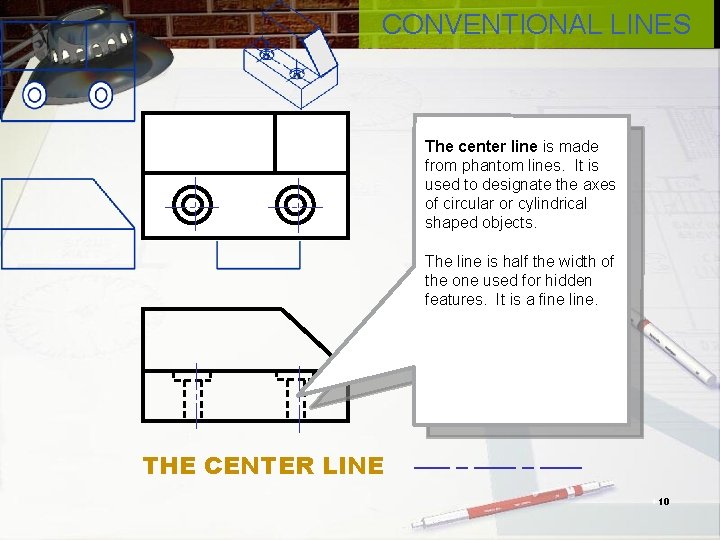 CONVENTIONAL LINES

The center line is made from phantom lines. It is used to designate the axes of circular or cylindrical shaped objects.

The line is half the width of the one used for hidden features. It is a fine line.

THE CENTER LINE

10