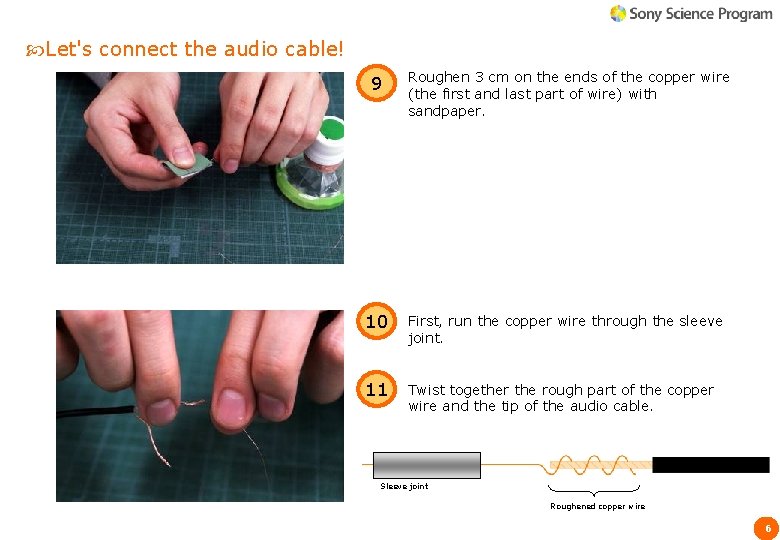 Sony Science Program

Let's connect the audio cable!

9

Roughen 3 cm on the ends of the copper wire (the first and last part of wire) with sandpaper.

10

First, run the copper wire through the sleeve joint.

11

Twist together the rough part of the copper wire and the tip of the audio cable.

Sleeve joint

Roughened copper wire

6