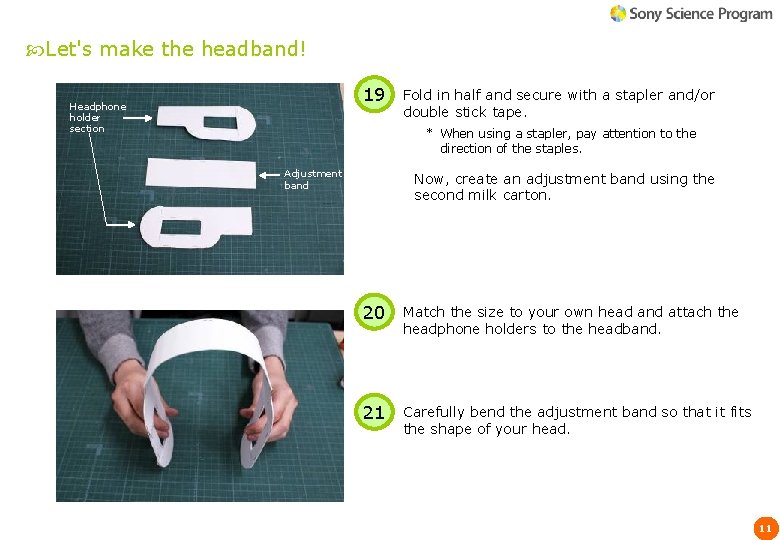 Sony Science Program

Let's make the headband!

Headphone holder section

Adjustment band

19 Fold in half and secure with a stapler and/or double stick tape.

* When using a stapler, pay attention to the direction of the staples.

Now, create an adjustment band using the second milk carton.

20 Match the size to your own head and attach the headphone holders to the headband.

21 Carefully bend the adjustment band so that it fits the shape of your head.

11