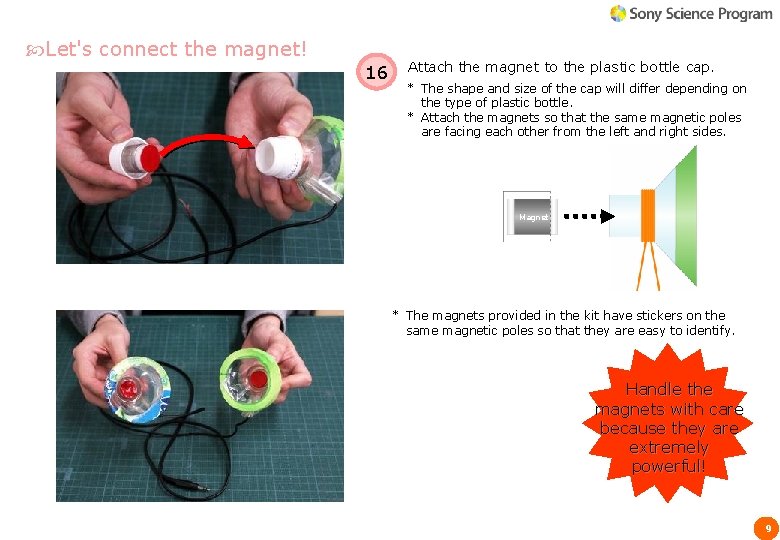 Sony Science Program

Let's connect the magnet!

16 Attach the magnet to the plastic bottle cap.

* The shape and size of the cap will differ depending on the type of plastic bottle.
* Attach the magnets so that the same magnetic poles are facing each other from the left and right sides.

Magnet

* The magnets provided in the kit have stickers on the same magnetic poles so that they are easy to identify.

Handle the magnets with care because they are extremely powerful!

9