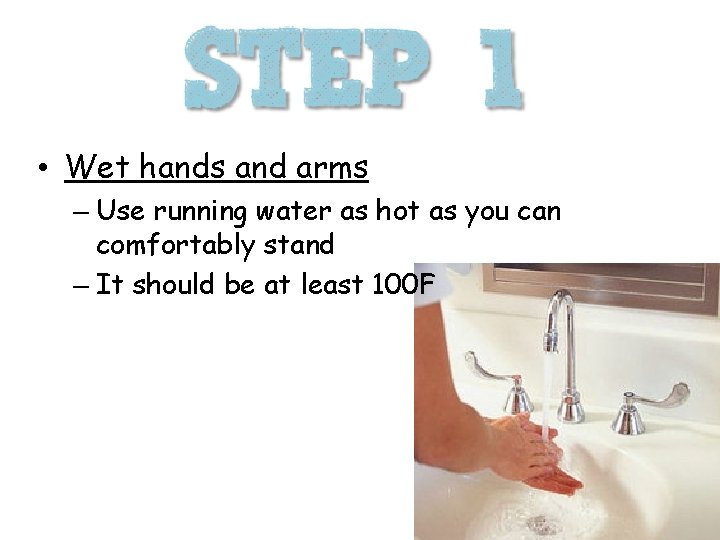 STEP 1

• Wet hands and arms
– Use running water as hot as you can comfortably stand
– It should be at least 100F