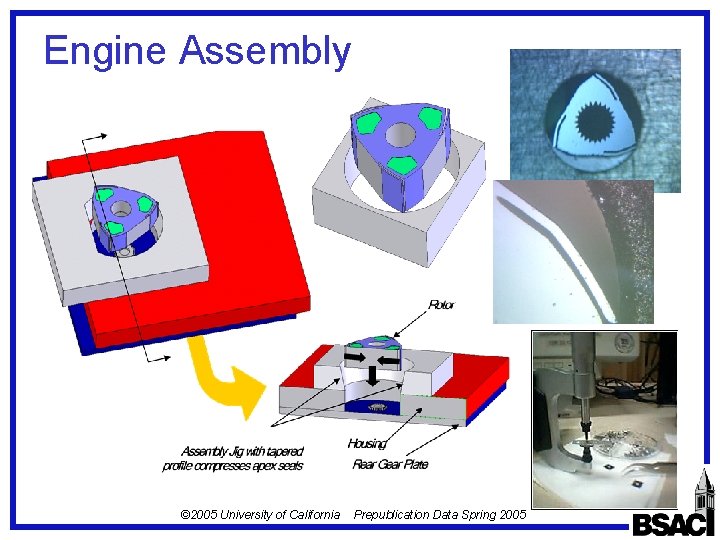 Engine Assembly

Rotor

Assembly Jig with tapered profile compresses apex seals

Housing

Rear Gear Plate

©2005 University of California Prepublication Data Spring 2005

BSAC