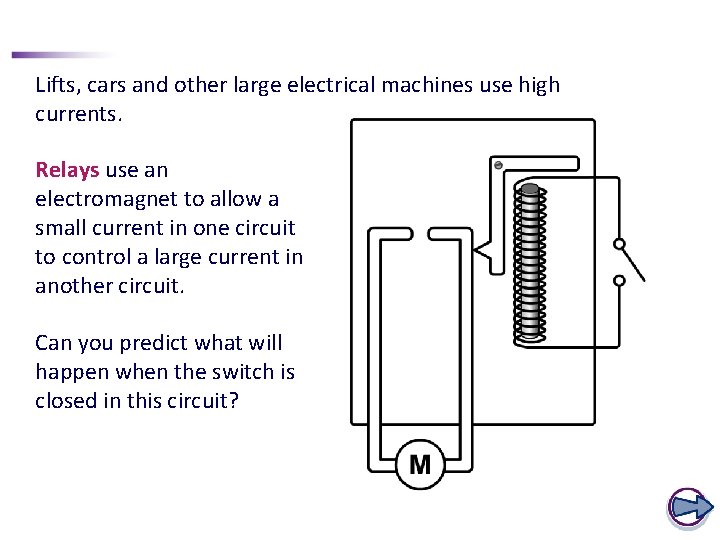 Lifts, cars and other large electrical machines use high currents.

Relays use an electromagnet to allow a small current in one circuit to control a large current in another circuit.

Can you predict what will happen when the switch is closed in this circuit?

M