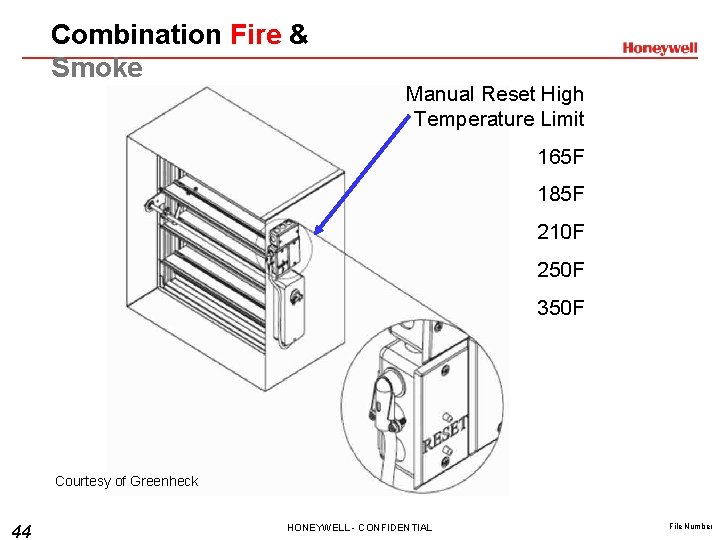 Combination Fire & Smoke

Honeywell

Manual Reset High Temperature Limit

165F

185F

210F

250F

350F

RESET

Courtesy of Greenheck

44

HONEYWELL - CONFIDENTIAL

File Number