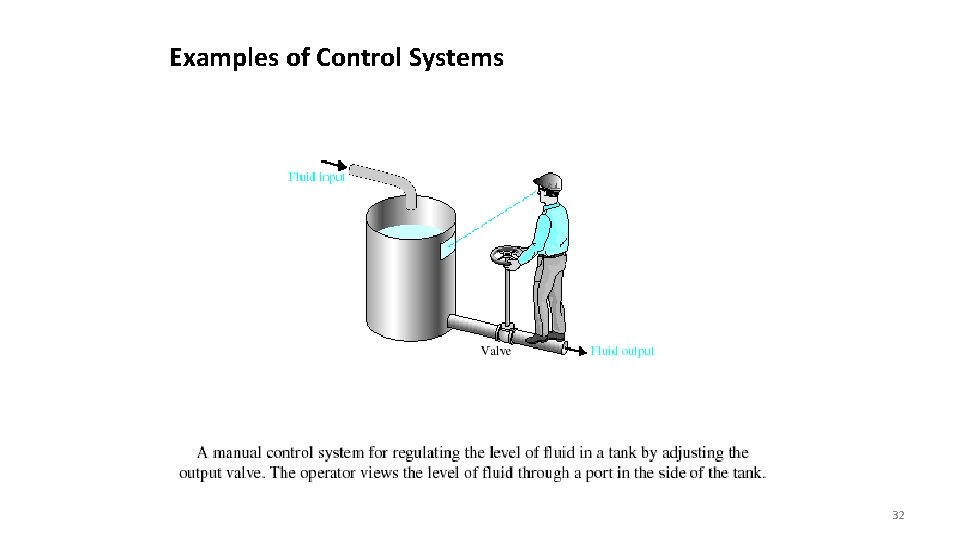 Examples of Control Systems

Fluid input

Valve

Fluid output

A manual control system for regulating the level of fluid in a tank by adjusting the output valve. The operator views the level of fluid through a port in the side of the tank.

32