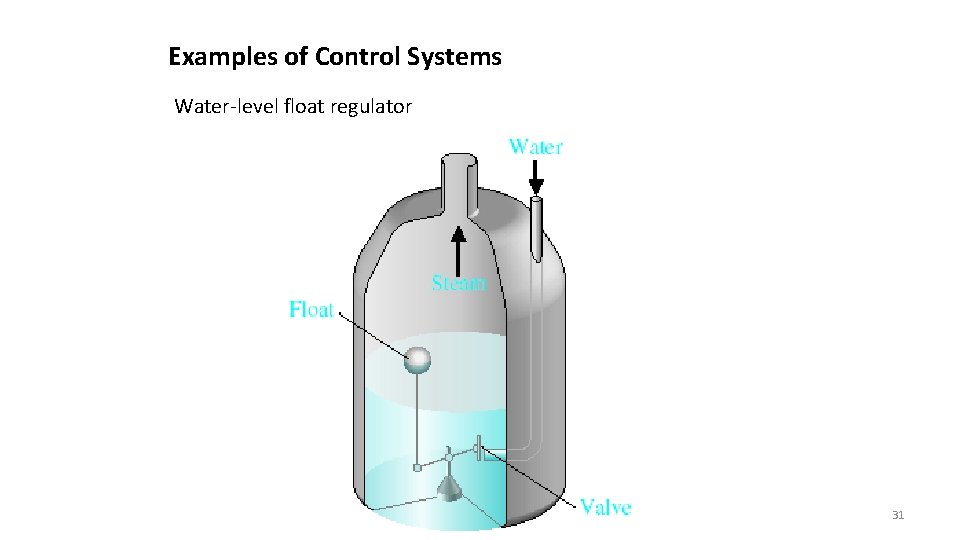 Examples of Control Systems

Water-level float regulator

Water

Steam

Float

Valve

31