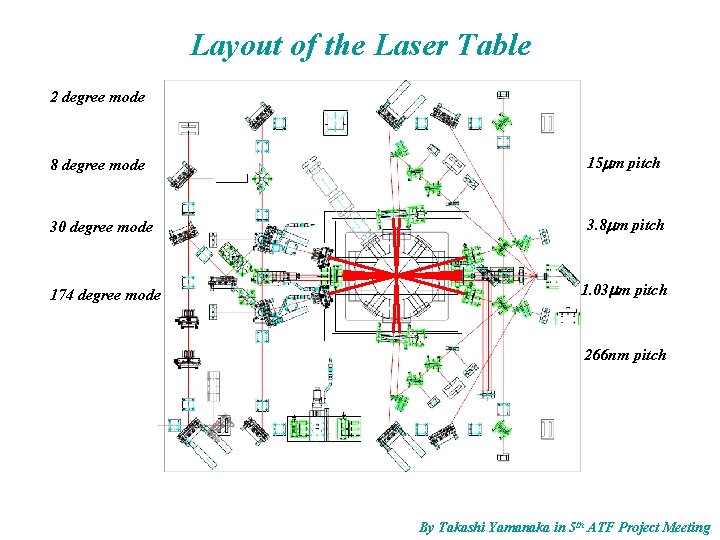 Layout of the Laser Table

2 degree mode

8 degree mode

30 degree mode

174 degree mode

15$\mu$m pitch

3.8$\mu$m pitch

1.03$\mu$m pitch

266nm pitch

By Takashi Yamanaka in 5$^{th}$ ATF Project Meeting