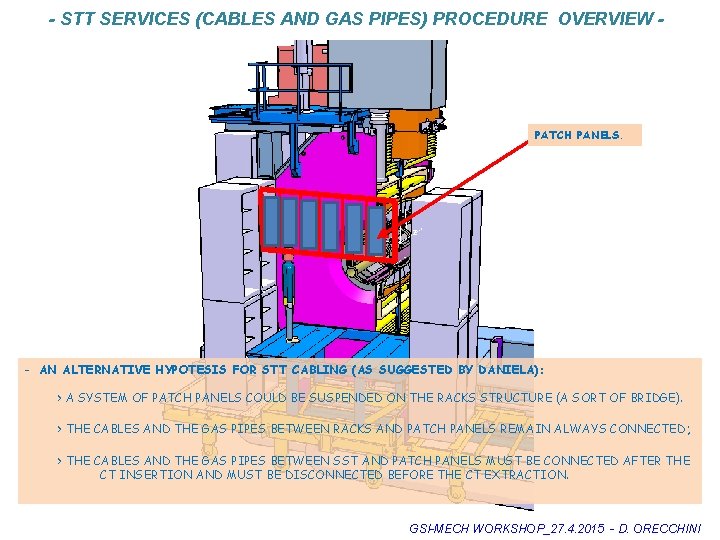 - STT SERVICES (CABLES AND GAS PIPES) PROCEDURE OVERVIEW -

PATCH PANELS.

- AN ALTERNATIVE HYPOTESIS FOR STT CABLING (AS SUGGESTED BY DANIELA):

> A SYSTEM OF PATCH PANELS COULD BE SUSPENDED ON THE RACKS STRUCTURE (A SORT OF BRIDGE).

> THE CABLES AND THE GAS PIPES BETWEEN RACKS AND PATCH PANELS REMAIN ALWAYS CONNECTED;

> THE CABLES AND THE GAS PIPES BETWEEN SST AND PATCH PANELS MUST BE CONNECTED AFTER THE CT INSERTION AND MUST BE DISCONNECTED BEFORE THE CT EXTRACTION.

GSI-MECH WORKSHOP_27.4.2015 - D. ORECCHINI