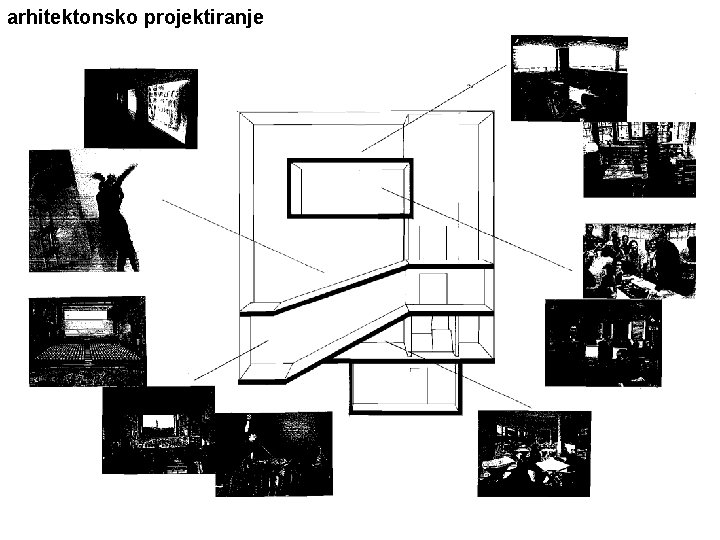 arhitektonsko projektiranje