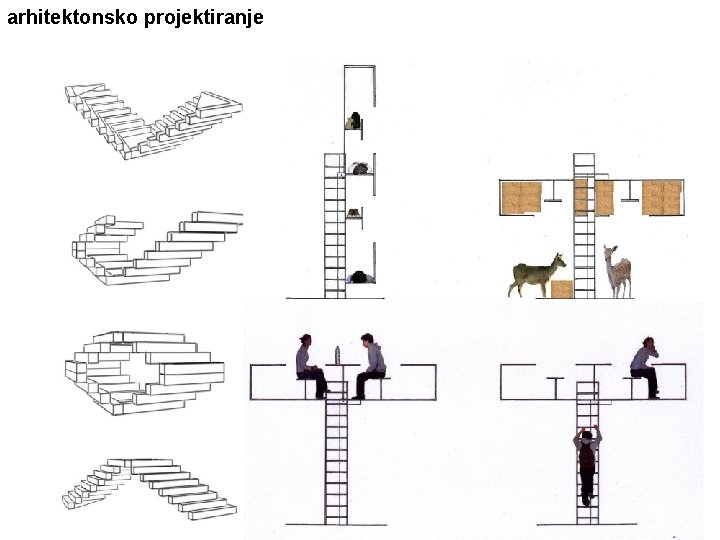 arhitektonsko projektiranje