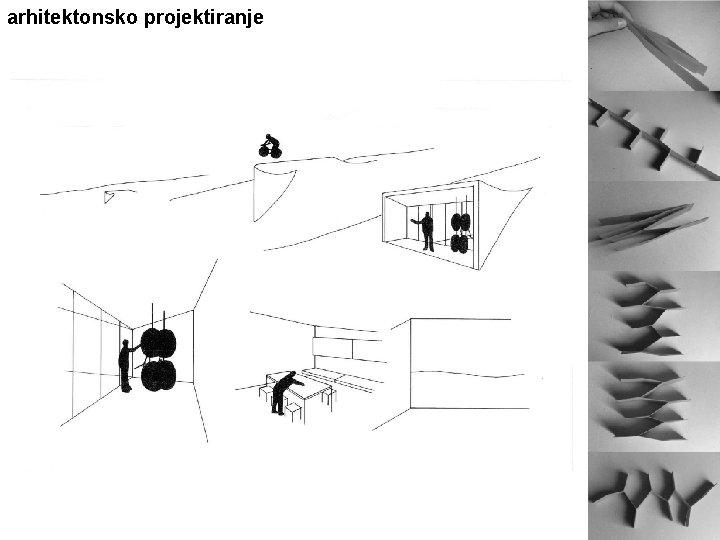 arhitektonsko projektiranje