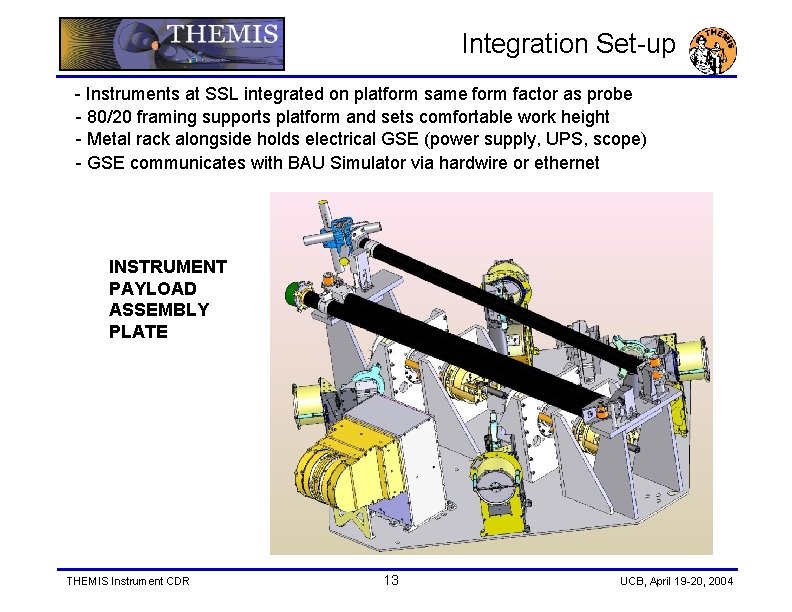 THEMIS

Integration Set-up

THEMIS

- Instruments at SSL integrated on platform same form factor as probe
- 80/20 framing supports platform and sets comfortable work height
- Metal rack alongside holds electrical GSE (power supply, UPS, scope)
- GSE communicates with BAU Simulator via hardwire or ethernet

INSTRUMENT PAYLOAD ASSEMBLY PLATE

THEMIS Instrument CDR

13

UCB, April 19-20, 2004