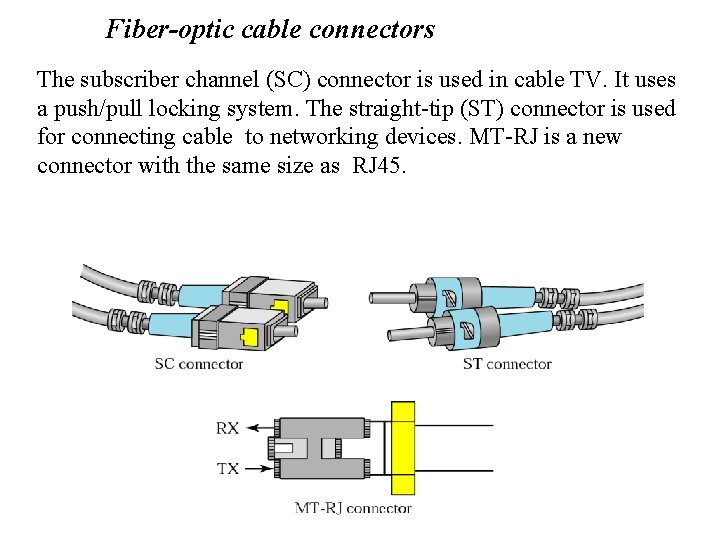 Fiber-optic cable connectors

The subscriber channel (SC) connector is used in cable TV. It uses a push/pull locking system. The straight-tip (ST) connector is used for connecting cable to networking devices. MT-RJ is a new connector with the same size as RJ45.

SC connector

ST connector

RX

TX

MT-RJ connector