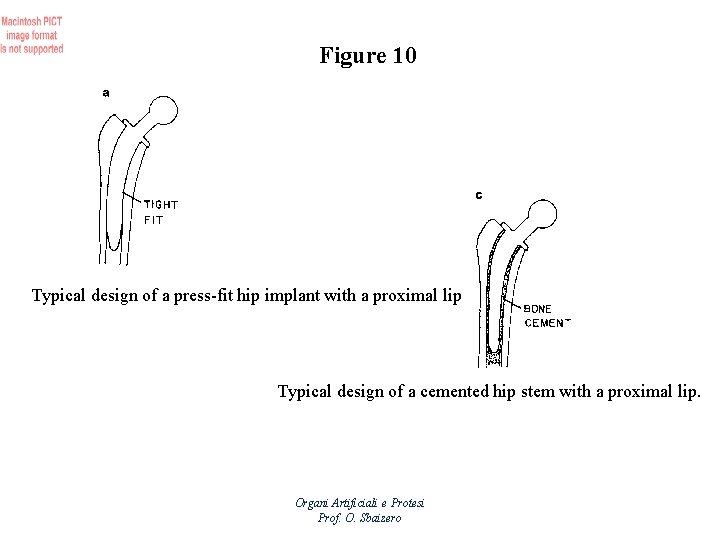 Macintosh PICT image format is not supported

Figure 10

a

TIGHT FIT

Typical design of a press-fit hip implant with a proximal lip

c

BONE CEMENT

Typical design of a cemented hip stem with a proximal lip.

Organi Artificiali e Protesi
Prof. O. Sbaizero