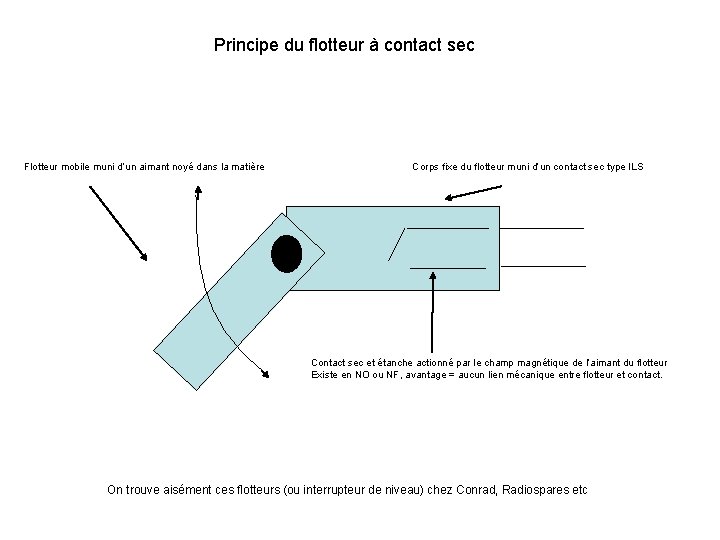 Principe du flotteur à contact sec

Flotteur mobile muni d'un aimant noyé dans la matière

Corps fixe du flotteur muni d'un contact sec type ILS

Contact sec et étanche actionné par le champ magnétique de l'aimant du flotteur
Existe en NO ou NF, avantage = aucun lien mécanique entre flotteur et contact.

On trouve aisément ces flotteurs (ou interrupteur de niveau) chez Conrad, Radiospares etc