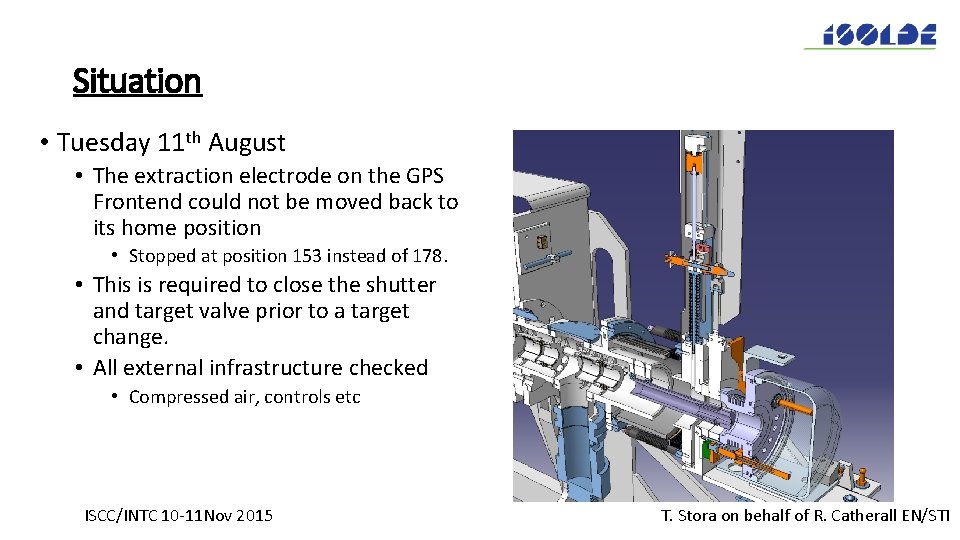 ISOLDE

Situation

• Tuesday 11$^{th}$ August

• The extraction electrode on the GPS Frontend could not be moved back to its home position

• Stopped at position 153 instead of 178.

• This is required to close the shutter and target valve prior to a target change.

• All external infrastructure checked

• Compressed air, controls etc

ISCC/INTC 10-11Nov 2015

T. Stora on behalf of R. Catherall EN/STI