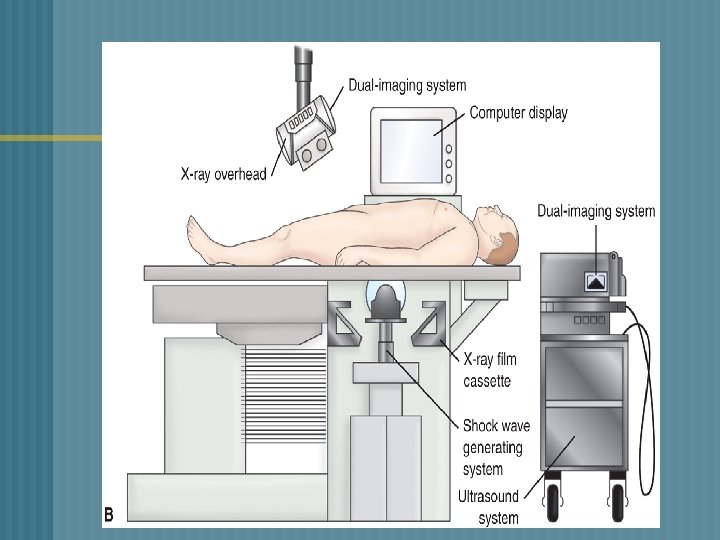 Dual-imaging system

Computer display

X-ray overhead

Dual-imaging system

X-ray film cassette

Shock wave generating system

Ultrasound system

B