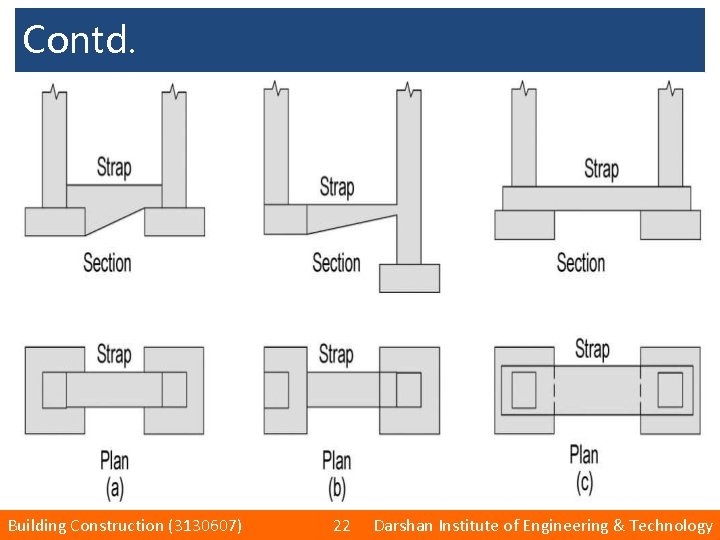 Contd.

Strap

Section

Strap

Section

Strap

Section

Strap

Plan
(a)

Strap

Plan
(b)

Strap

Plan
(c)

Building Construction (3130607) 22 Darshan Institute of Engineering & Technology