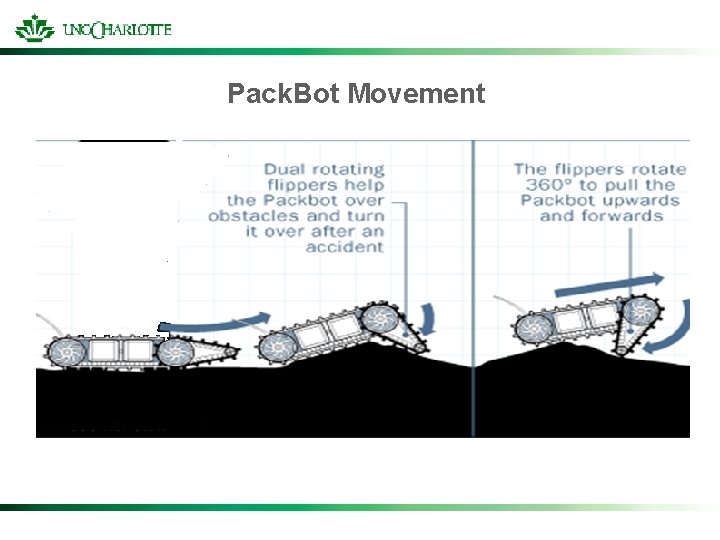 UNC CHARLOTTE

PackBot Movement

Dual rotating flippers help the Packbot over obstacles and turn it over after an accident

The flippers rotate 360° to pull the Packbot upwards and forwards