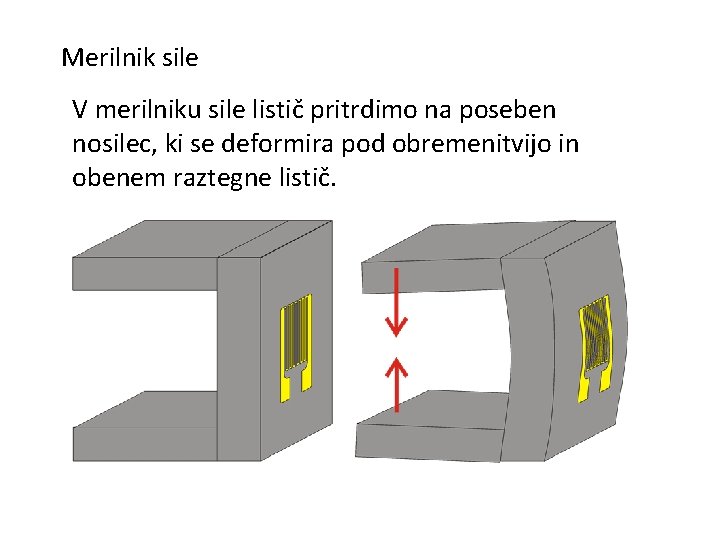 Merilnik sile

V merilniku sile listič pritrdimo na poseben nosilec, ki se deformira pod obremenitvijo in obenem raztegne listič.