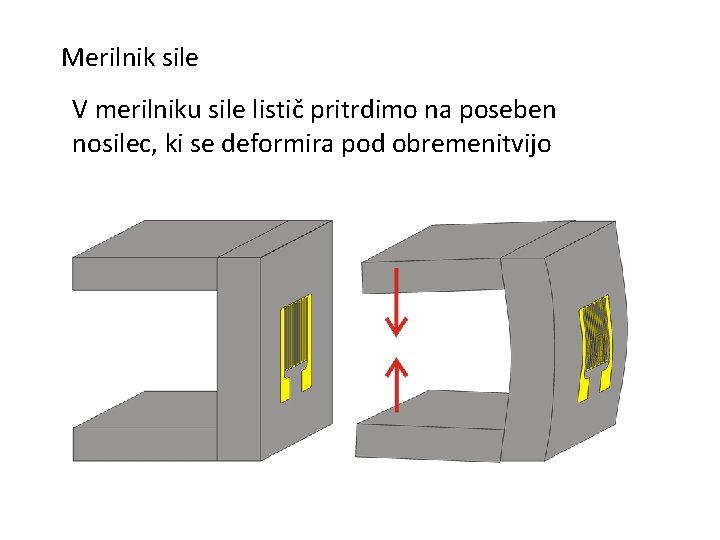 Merilnik sile

V merilniku sile listič pritrdimo na poseben nosilec, ki se deformira pod obremenitvijo