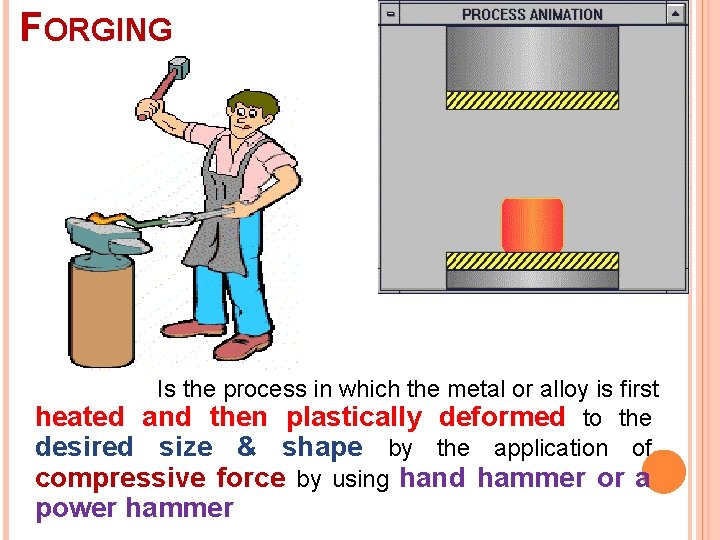 FORGING

PROCESS ANIMATION

Is the process in which the metal or alloy is first heated and then plastically deformed to the desired size & shape by the application of compressive force by using hand hammer or a power hammer