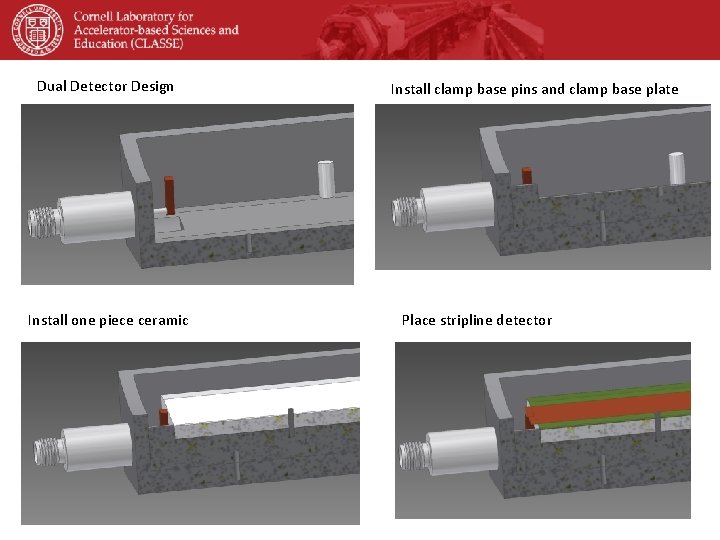 Cornell Laboratory for Accelerator-based Sciences and Education (CLASSE)

Dual Detector Design

Install clamp base pins and clamp base plate

Install one piece ceramic

Place stripline detector