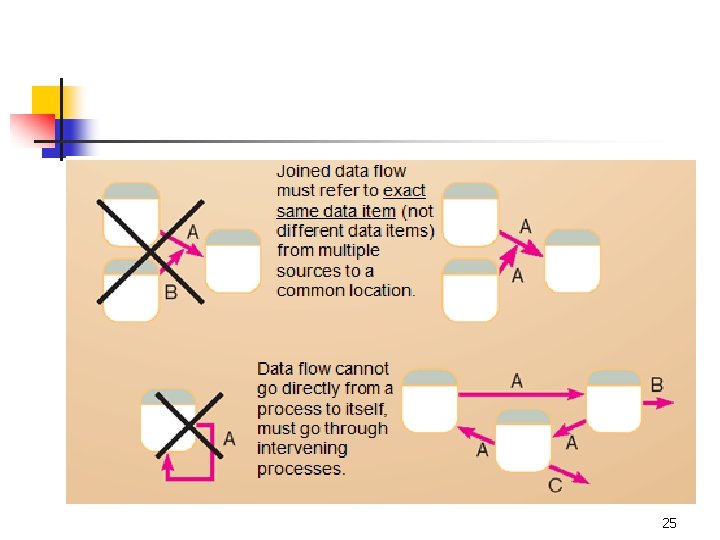 A

B

Joined data flow must refer to exact same data item (not different data items) from multiple sources to a common location.

A

A

A

Data flow cannot go directly from a process to itself, must go through intervening processes.

A

B

A

A

C

25