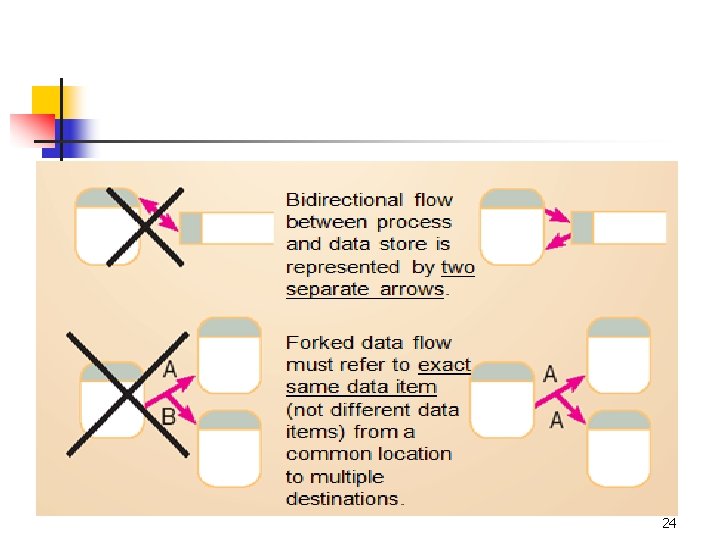 Bidirectional flow between process and data store is represented by two separate arrows.

A
B

Forked data flow must refer to exact same data item (not different data items) from a common location to multiple destinations.

A
A

24