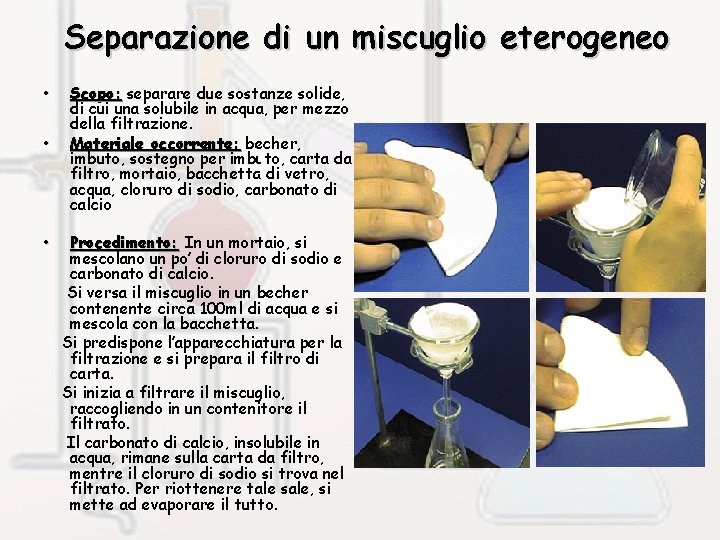 Separazione di un miscuglio eterogeneo

• Scopo: separare due sostanze solide, di cui una solubile in acqua, per mezzo della filtrazione.

• Materiale occorrente: becher, imbuto, sostegno per imbuto, carta da filtro, mortaio, bacchetta di vetro, acqua, cloruro di sodio, carbonato di calcio

• Procedimento: In un mortaio, si mescolano un po' di cloruro di sodio e carbonato di calcio.

Si versa il miscuglio in un becher contenente circa 100ml di acqua e si mescola con la bacchetta.

Si predispone l'apparecchiatura per la filtrazione e si prepara il filtro di carta.

Si inizia a filtrare il miscuglio, raccogliendo in un contenitore il filtrato.

Il carbonato di calcio, insolubile in acqua, rimane sulla carta da filtro, mentre il cloruro di sodio si trova nel filtrato. Per riottenere tale sale, si mette ad evaporare il tutto.