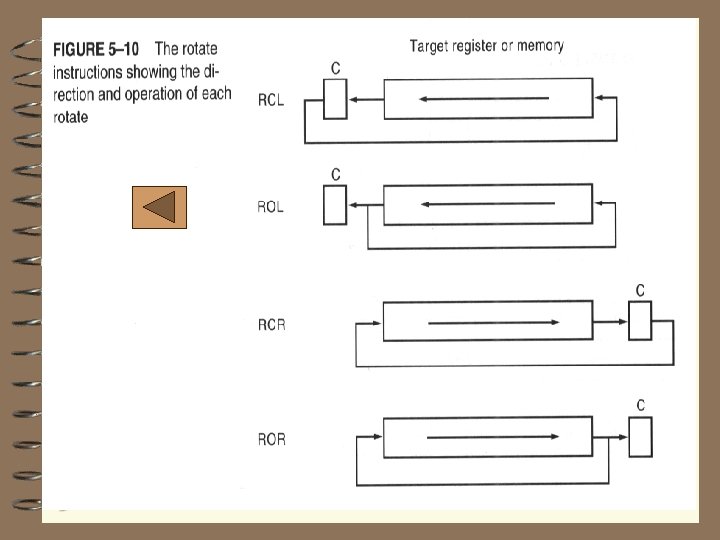 FIGURE 5–10 The rotate instructions showing the direction and operation of each rotate

Target register or memory

C

RCL

C

ROL

C

RCR

C

ROR