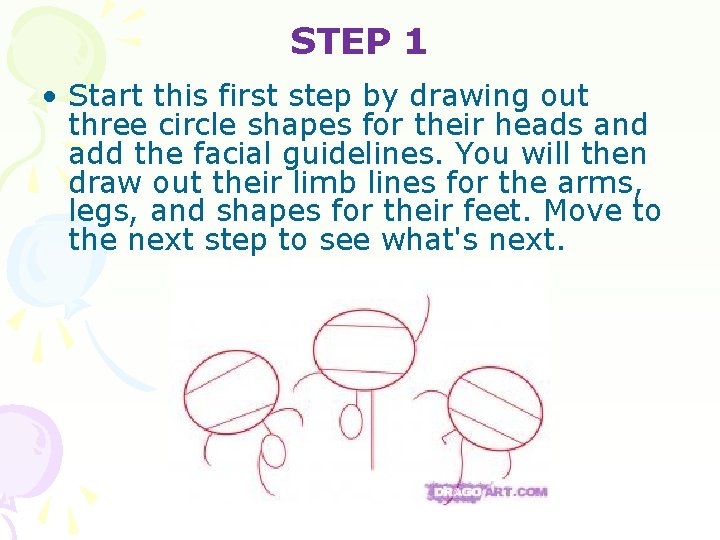 STEP 1

• Start this first step by drawing out three circle shapes for their heads and add the facial guidelines. You will then draw out their limb lines for the arms, legs, and shapes for their feet. Move to the next step to see what's next.

DRAGOART.COM