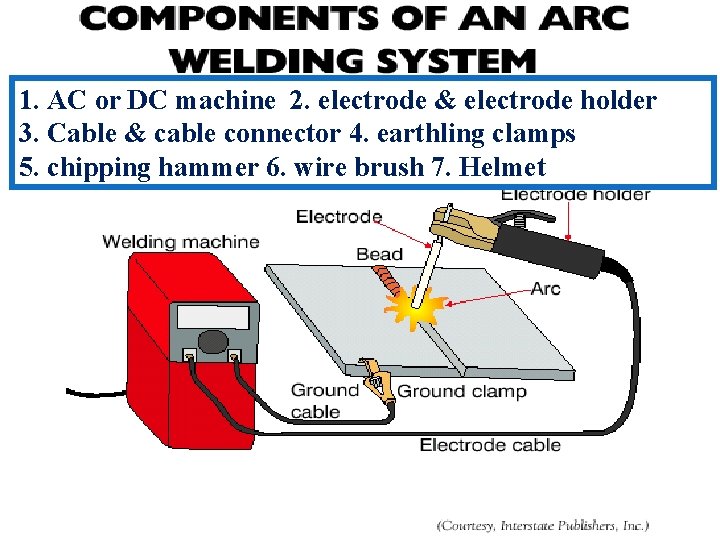 COMPONENTS OF AN ARC WELDING SYSTEM

1. AC or DC machine 2. electrode & electrode holder
3. Cable & cable connector 4. earthling clamps
5. chipping hammer 6. wire brush 7. Helmet

Electrode holder
Electrode
Welding machine
Bead
Arc
Ground cable
Ground clamp
Electrode cable

(Courtesy, Interstate Publishers, Inc.)