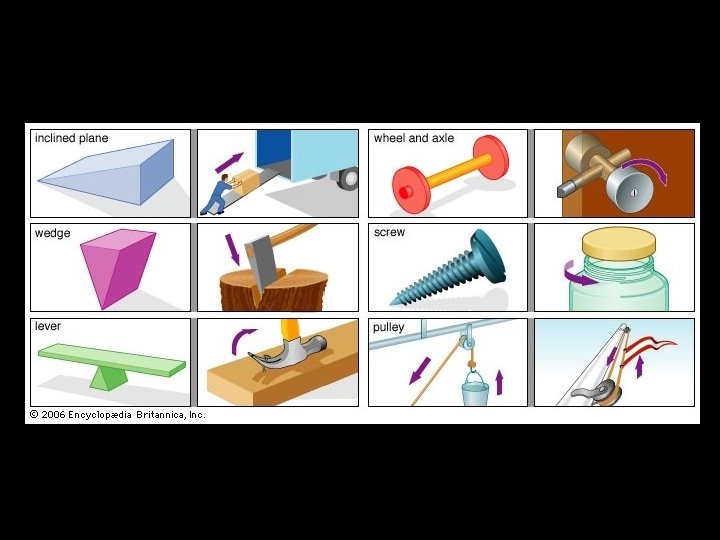 inclined plane

wheel and axle

wedge

screw

lever

pulley

© 2006 Encyclopædia Britannica, Inc.