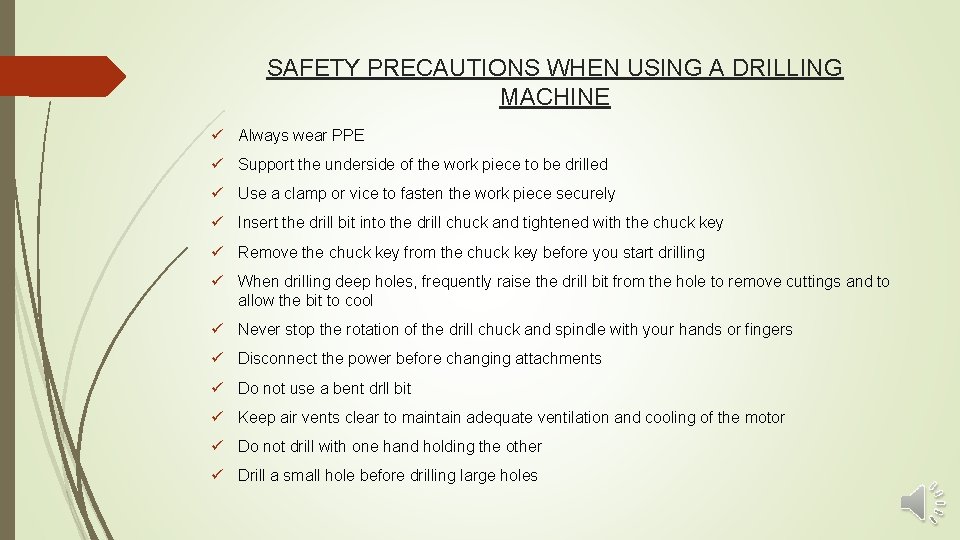 SAFETY PRECAUTIONS WHEN USING A DRILLING MACHINE

✓ Always wear PPE

✓ Support the underside of the work piece to be drilled

✓ Use a clamp or vice to fasten the work piece securely

✓ Insert the drill bit into the drill chuck and tightened with the chuck key

✓ Remove the chuck key from the chuck key before you start drilling

✓ When drilling deep holes, frequently raise the drill bit from the hole to remove cuttings and to allow the bit to cool

✓ Never stop the rotation of the drill chuck and spindle with your hands or fingers

✓ Disconnect the power before changing attachments

✓ Do not use a bent drll bit

✓ Keep air vents clear to maintain adequate ventilation and cooling of the motor

✓ Do not drill with one hand holding the other

✓ Drill a small hole before drilling large holes