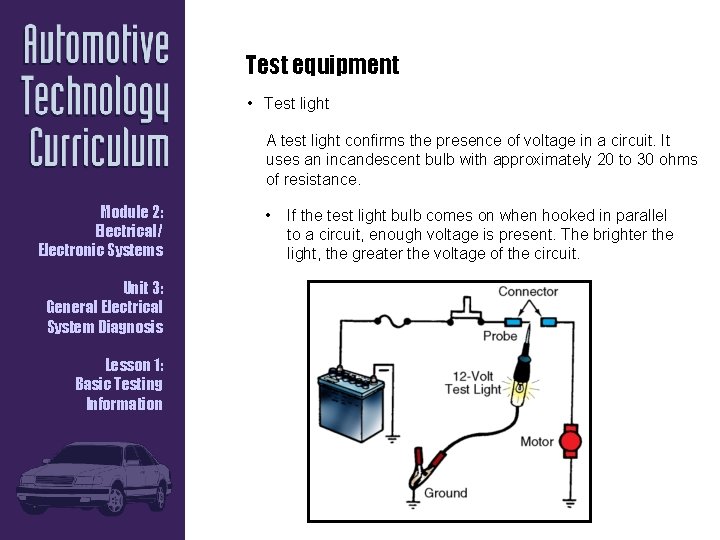 Automotive Technology Curriculum

Module 2: Electrical/ Electronic Systems

Unit 3: General Electrical System Diagnosis

Lesson 1: Basic Testing Information

Test equipment

• Test light

A test light confirms the presence of voltage in a circuit. It uses an incandescent bulb with approximately 20 to 30 ohms of resistance.

• If the test light bulb comes on when hooked in parallel to a circuit, enough voltage is present. The brighter the light, the greater the voltage of the circuit.

Connector

Probe

12-Volt Test Light

Motor

Ground