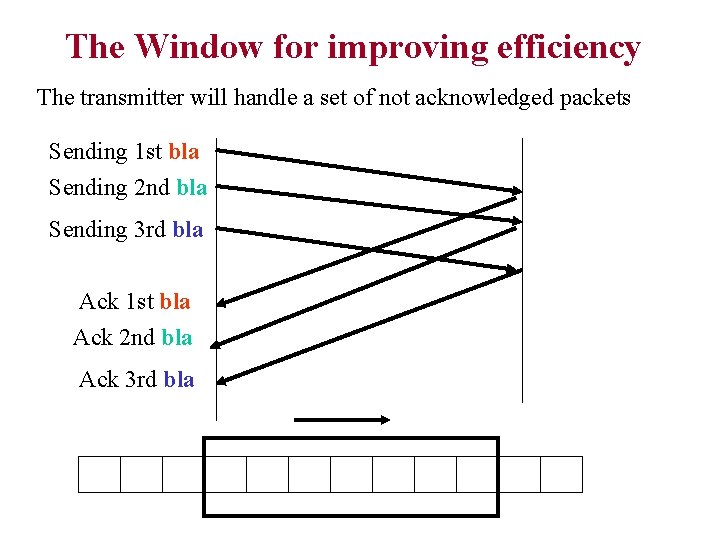 The Window for improving efficiency

The transmitter will handle a set of not acknowledged packets

Sending 1st bla
Sending 2nd bla
Sending 3rd bla

Ack 1st bla
Ack 2nd bla
Ack 3rd bla