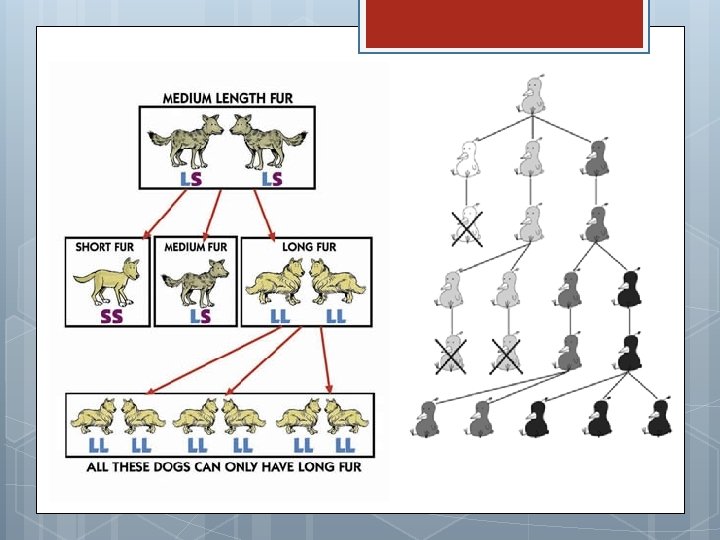 MEDIUM LENGTH FUR

LS LS

SHORT FUR

SS

MEDIUM FUR

LS

LONG FUR

LL LL

LL LL LL LL LL LL

ALL THESE DOGS CAN ONLY HAVE LONG FUR