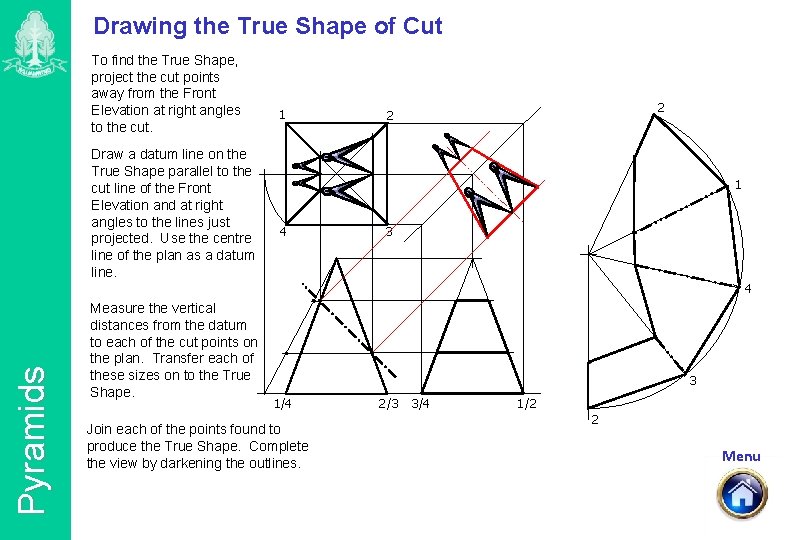 Pyramids

Drawing the True Shape of Cut

To find the True Shape, project the cut points away from the Front Elevation at right angles to the cut.

Draw a datum line on the True Shape parallel to the cut line of the Front Elevation and at right angles to the lines just projected. Use the centre line of the plan as a datum line.

Measure the vertical distances from the datum to each of the cut points on the plan. Transfer each of these sizes on to the True Shape.

Join each of the points found to produce the True Shape. Complete the view by darkening the outlines.

1
2
4
3
1/4
2/3
3/4
1/2

2
1
4
3
2

Menu