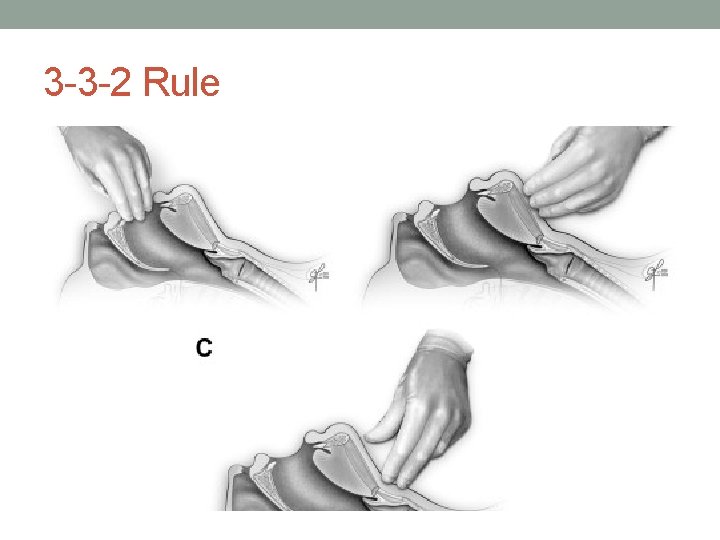 3-3-2 Rule

C