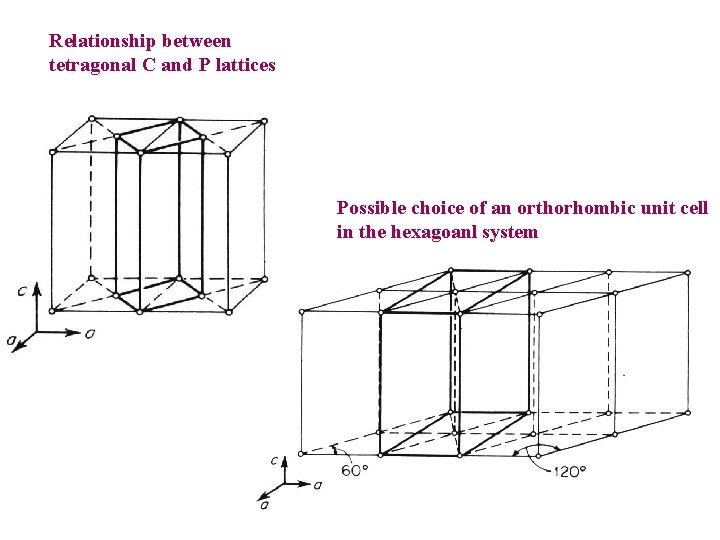 Relationship between tetragonal C and P lattices

c
a
a

Possible choice of an orthorhombic unit cell in the hexagoanl system

60°
120°
c
a
a