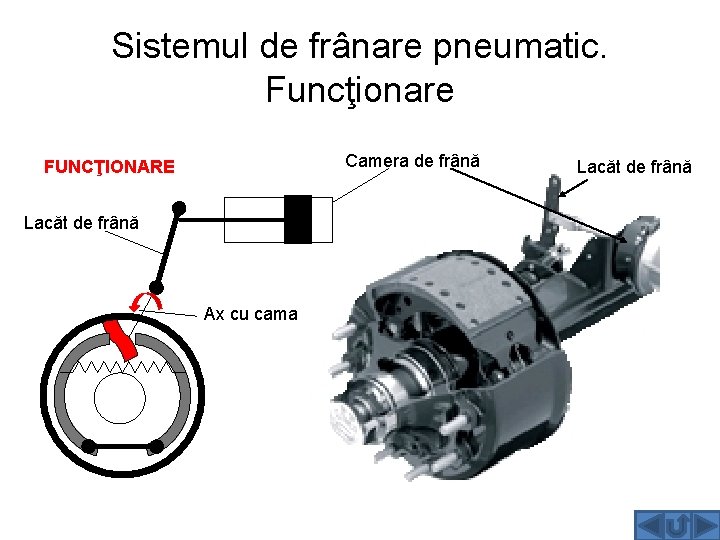 Sistemul de frânare pneumatic. Funcţionare

FUNCŢIONARE

Camera de frână

Lacăt de frână

Lacăt de frână

Ax cu cama