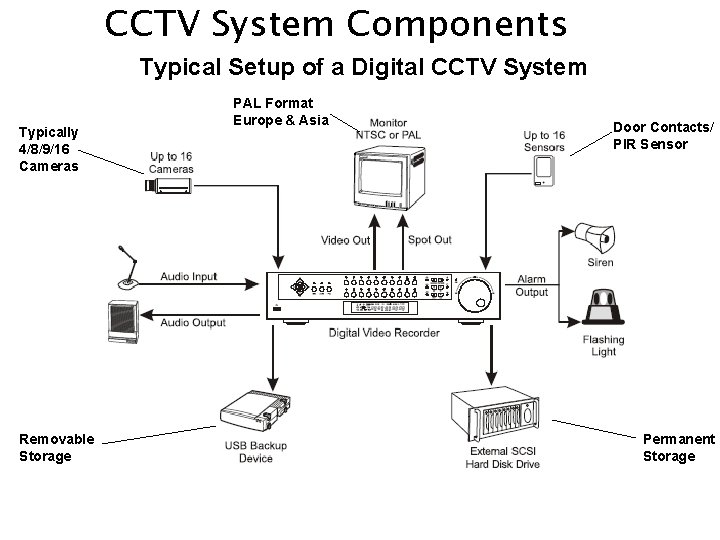 CCTV System Components

Typical Setup of a Digital CCTV System

PAL Format
Europe & Asia

Monitor
NTSC or PAL

Typically
4/8/9/16
Cameras

Up to 16
Cameras

Up to 16
Sensors

Door Contacts/
PIR Sensor

Video Out

Spot Out

Audio Input

Audio Output

Alarm
Output

Siren

Flashing
Light

Digital Video Recorder

Removable
Storage

USB Backup
Device

External SCSI
Hard Disk Drive

Permanent
Storage